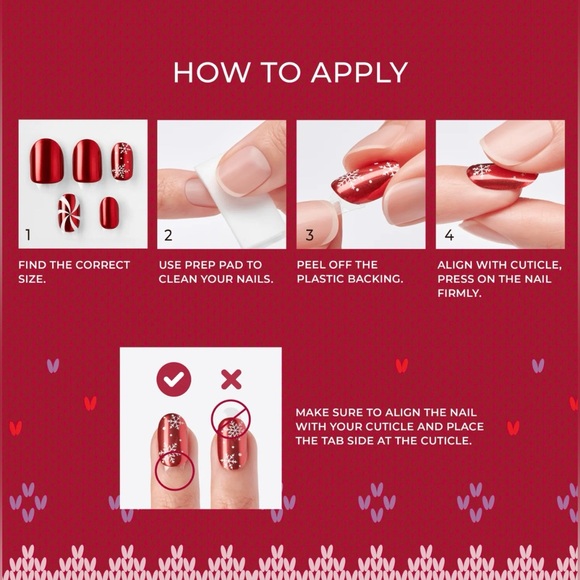 HOW TO APPLY

1

FIND THE CORRECT SIZE.

2

USE PREP PAD TO CLEAN YOUR NAILS.

3

PEEL OFF THE PLASTIC BACKING.

4

ALIGN WITH CUTICLE, PRESS ON THE NAIL FIRMLY.

MAKE SURE TO ALIGN THE NAIL WITH YOUR CUTICLE AND PLACE THE TAB SIDE AT THE CUTICLE.